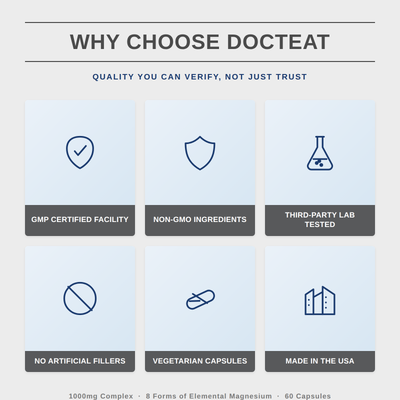 WHY CHOOSE DOCTEAT

QUALITY YOU CAN VERIFY, NOT JUST TRUST

GMP CERTIFIED FACILITY

NON-GMO INGREDIENTS

THIRD-PARTY LAB TESTED

NO ARTIFICIAL FILLERS

VEGETARIAN CAPSULES

MADE IN THE USA

1000mg Complex · 8 Forms of Elemental Magnesium · 60 Capsules